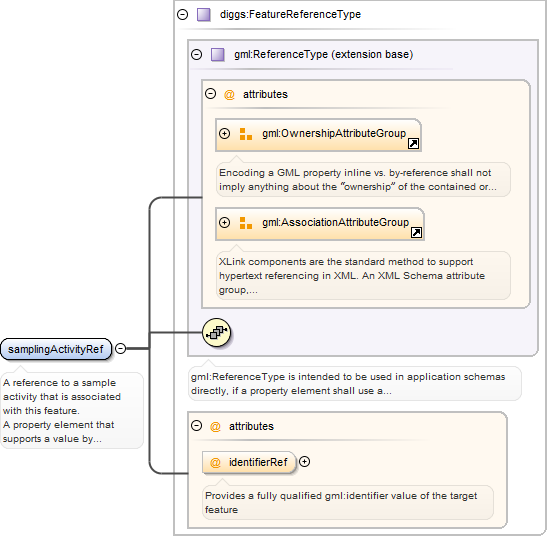 diggs:FeatureReferenceType

gml:ReferenceType (extension base)

@ attributes

gml:OwnershipAttributeGroup

Encoding a GML property inline vs. by-reference shall not imply anything about the "ownership" of the contained or...

gml:AssociationAttributeGroup

XLink components are the standard method to support hypertext referencing in XML. An XML Schema attribute group,...

samplingActivityRef

A reference to a sample activity that is associated with this feature.
A property element that supports a value by...

gml:ReferenceType is intended to be used in application schemas directly, if a property element shall use a...

@ attributes

@ identifierRef

Provides a fully qualified gml:identifier value of the target feature