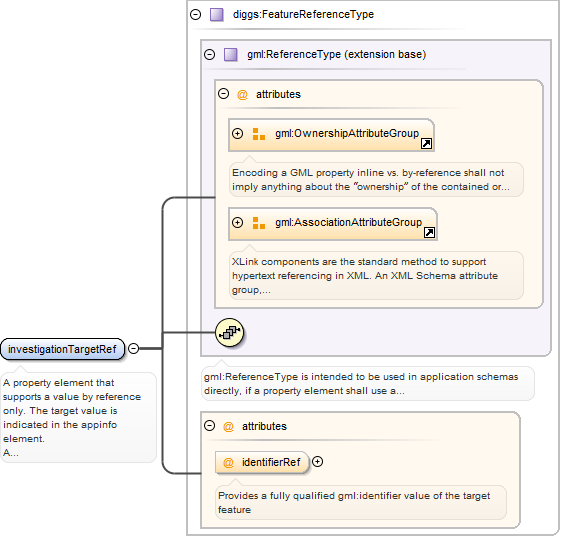 diggs:FeatureReferenceType

gml:ReferenceType (extension base)

@ attributes

gml:OwnershipAttributeGroup

Encoding a GML property inline vs. by-reference shall not imply anything about the "ownership" of the contained or...

gml:AssociationAttributeGroup

XLink components are the standard method to support hypertext referencing in XML. An XML Schema attribute group,...

investigationTargetRef

A property element that supports a value by reference only. The target value is indicated in the appinfo element.
A...

gml:ReferenceType is intended to be used in application schemas directly, if a property element shall use a...

@ attributes

@ identifierRef

Provides a fully qualified gml:identifier value of the target feature